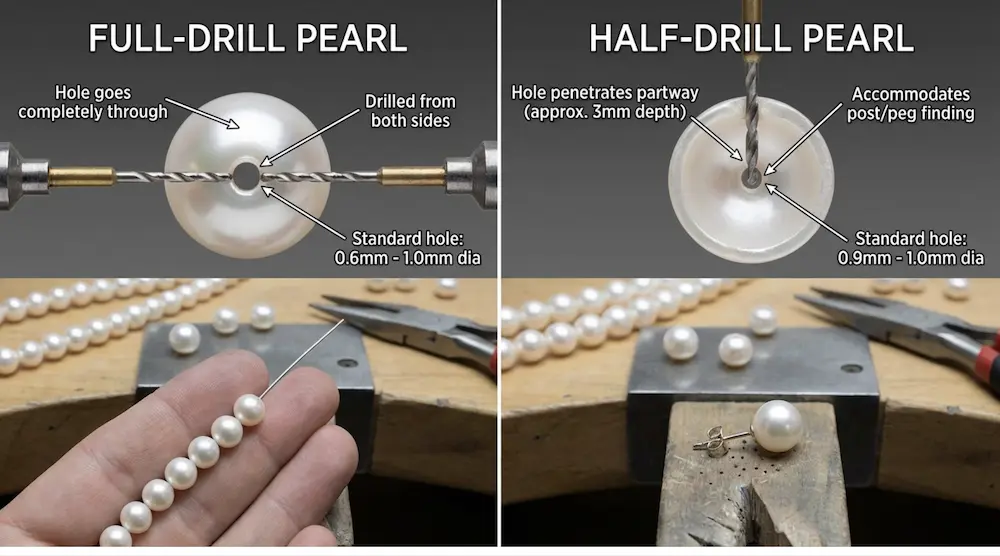 FULL-DRILL PEARL

Hole goes completely through

Drilled from both sides

Standard hole: 0.6mm - 1.0mm dia

HALF-DRILL PEARL

Hole penetrates partway (approx. 3mm depth)

Accommodates post/peg finding

Standard hole: 0.9mm - 1.0mm dia