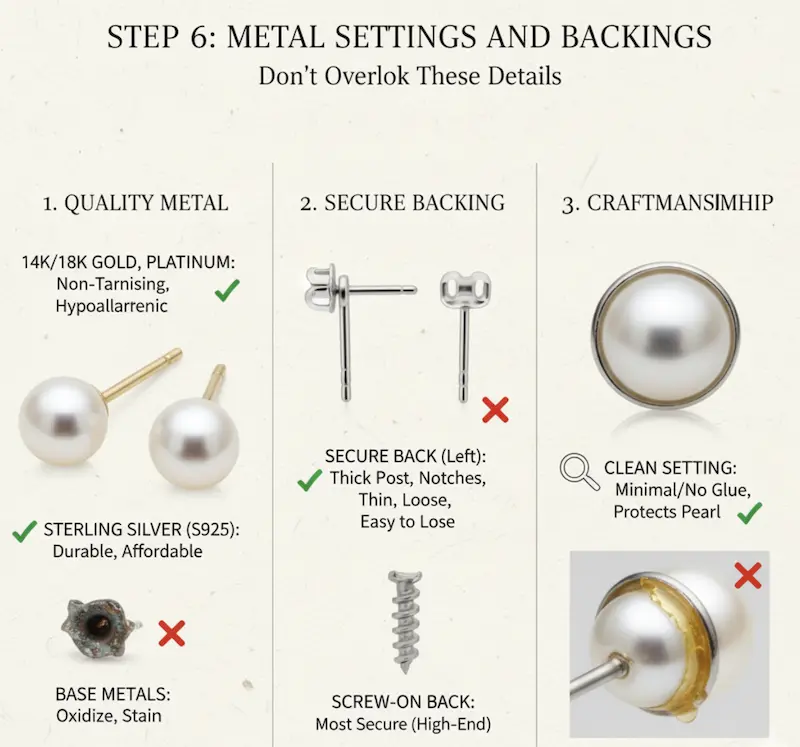 STEP 6: METAL SETTINGS AND BACKINGS
Don't Overlok These Details

1. QUALITY METAL

14K/18K GOLD, PLATINUM:
Non-Tarnising, Hypoallarrenic

STERLING SILVER (S925):
Durable, Affordable

BASE METALS:
Oxidize, Stain

2. SECURE BACKING

SECURE BACK (Left):
Thick Post, Notches, Thin, Loose, Easy to Lose

SCREW-ON BACK:
Most Secure (High-End)

3. CRAFTMANSIMHIP

CLEAN SETTING:
Minimal/No Glue, Protects Pearl